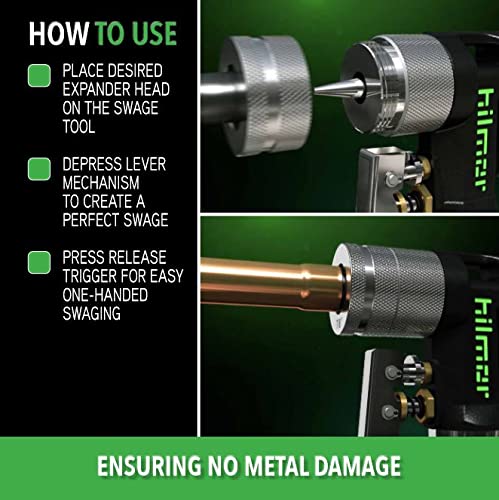 HOW TO USE

PLACE DESIRED EXPANDER HEAD ON THE SWAGE TOOL

DEPRESS LEVER MECHANISM TO CREATE A PERFECT SWAGE

PRESS RELEASE TRIGGER FOR EASY ONE-HANDED SWAGING

hilmor

hilmor

ENSURING NO METAL DAMAGE